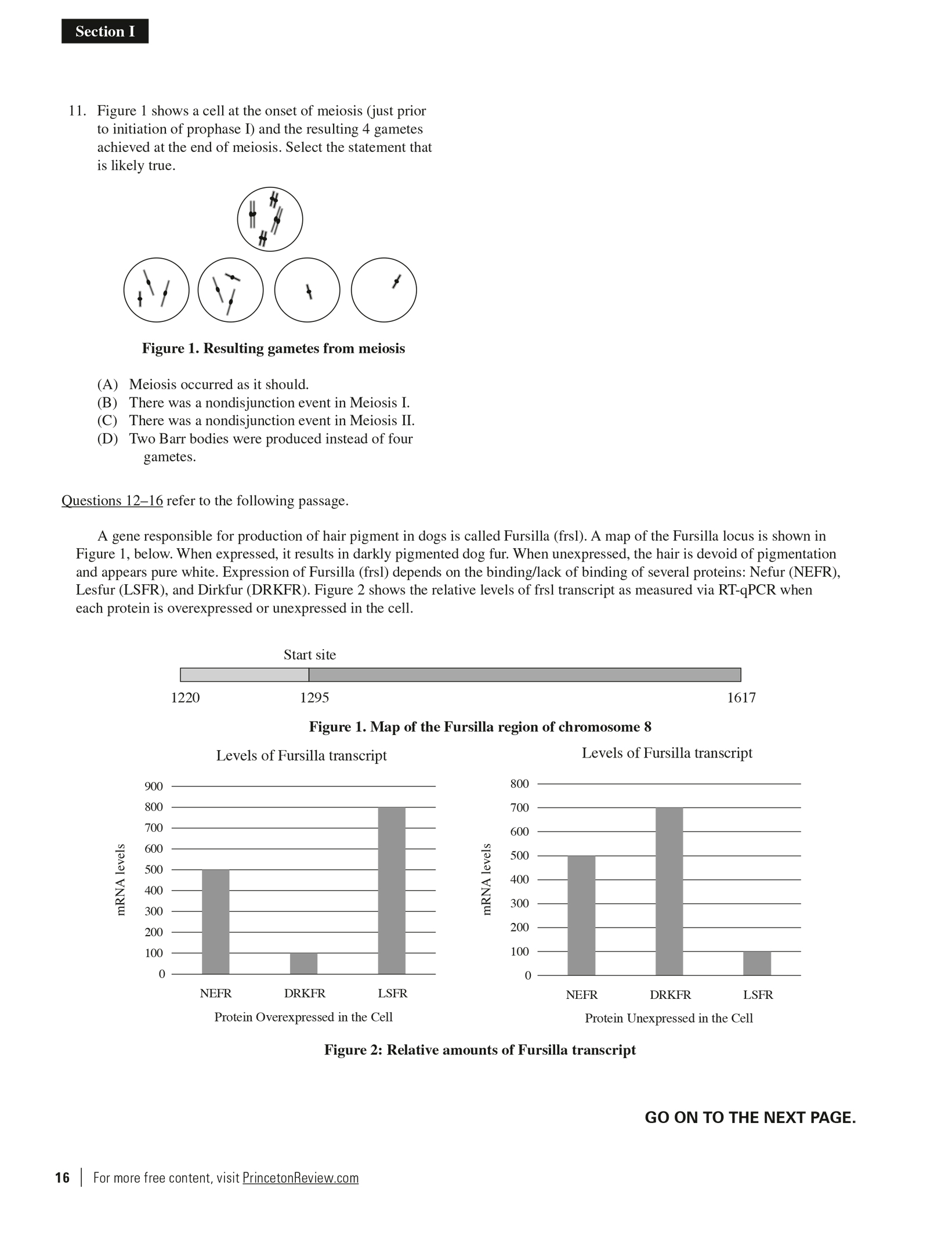 Section I

11. Figure 1 shows a cell at the onset of meiosis (just prior to initiation of prophase I) and the resulting 4 gametes achieved at the end of meiosis. Select the statement that is likely true.

Figure 1. Resulting gametes from meiosis

(A) Meiosis occurred as it should.
(B) There was a nondisjunction event in Meiosis I.
(C) There was a nondisjunction event in Meiosis II.
(D) Two Barr bodies were produced instead of four gametes.

Questions 12–16 refer to the following passage.

A gene responsible for production of hair pigment in dogs is called Fursilla (frsl). A map of the Fursilla locus is shown in Figure 1, below. When expressed, it results in darkly pigmented dog fur. When unexpressed, the hair is devoid of pigmentation and appears pure white. Expression of Fursilla (frsl) depends on the binding/lack of binding of several proteins: Nefur (NEFR), Lesfur (LSFR), and Dirkfur (DRKFR). Figure 2 shows the relative levels of frsl transcript as measured via RT-qPCR when each protein is overexpressed or unexpressed in the cell.

Start site
1220 1295 1617

Figure 1. Map of the Fursilla region of chromosome 8

Levels of Fursilla transcript
mRNA levels
900
800
700
600
500
400
300
200
100
0
NEFR DRKFR LSFR
Protein Overexpressed in the Cell

Levels of Fursilla transcript
mRNA levels
800
700
600
500
400
300
200
100
0
NEFR DRKFR LSFR
Protein Unexpressed in the Cell

Figure 2: Relative amounts of Fursilla transcript

GO ON TO THE NEXT PAGE.

16 | For more free content, visit PrincetonReview.com